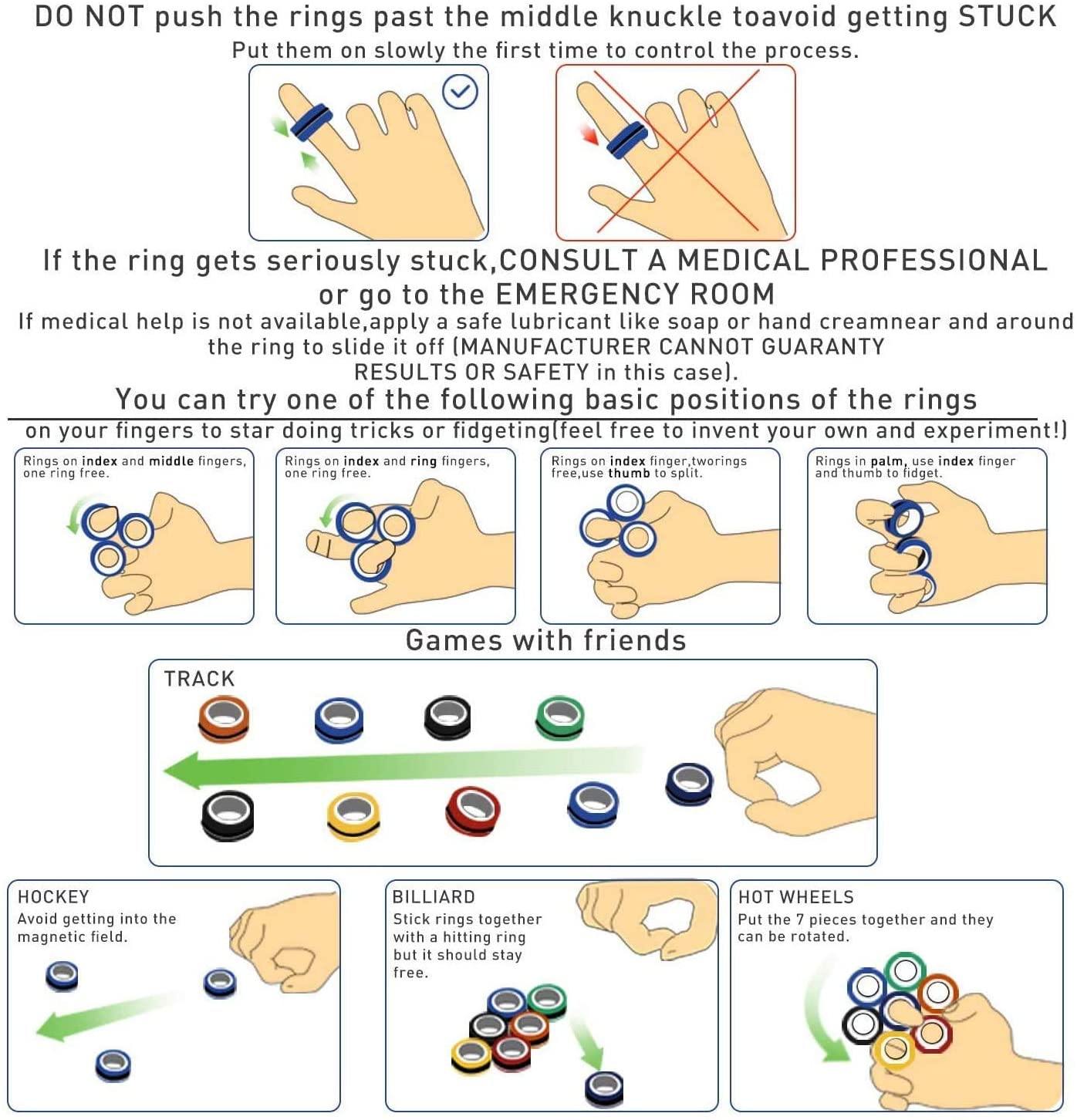 DO NOT push the rings past the middle knuckle toavoid getting STUCK

Put them on slowly the first time to control the process.

If the ring gets seriously stuck,CONSULT A MEDICAL PROFESSIONAL or go to the EMERGENCY ROOM

If medical help is not available,apply a safe lubricant like soap or hand creamnear and around the ring to slide it off (MANUFACTURER CANNOT GUARANTY RESULTS OR SAFETY in this case).

You can try one of the following basic positions of the rings on your fingers to star doing tricks or fidgeting(feel free to invent your own and experiment!)

Rings on index and middle fingers, one ring free.

Rings on index and ring fingers, one ring free.

Rings on index finger,tworings free,use thumb to split.

Rings in palm, use index finger and thumb to fidget.

Games with friends

TRACK

HOCKEY
Avoid getting into the magnetic field.

BILLIARD
Stick rings together with a hitting ring but it should stay free.

HOT WHEELS
Put the 7 pieces together and they can be rotated.